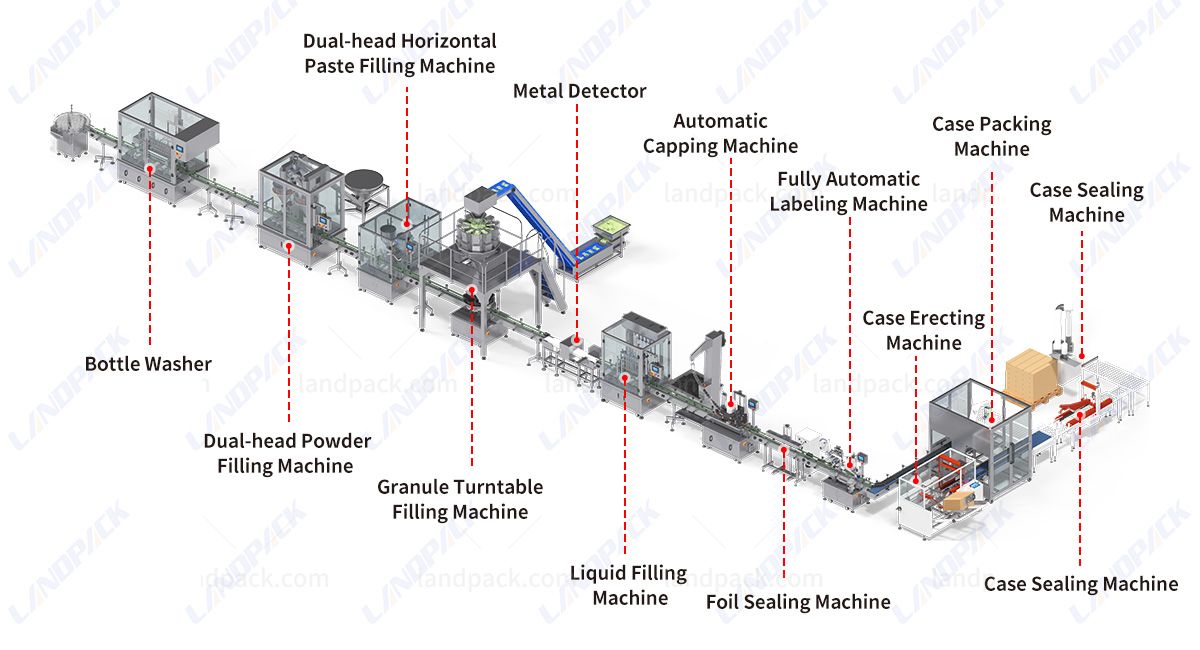 Dual-head Horizontal Paste Filling Machine

Metal Detector

Automatic Capping Machine

Case Packing Machine

Fully Automatic Labeling Machine

Case Sealing Machine

Case Erecting Machine

Bottle Washer

Dual-head Powder Filling Machine

Granule Turntable Filling Machine

Liquid Filling Machine

Foil Sealing Machine

Case Sealing Machine

LANDPACK

landpack.com