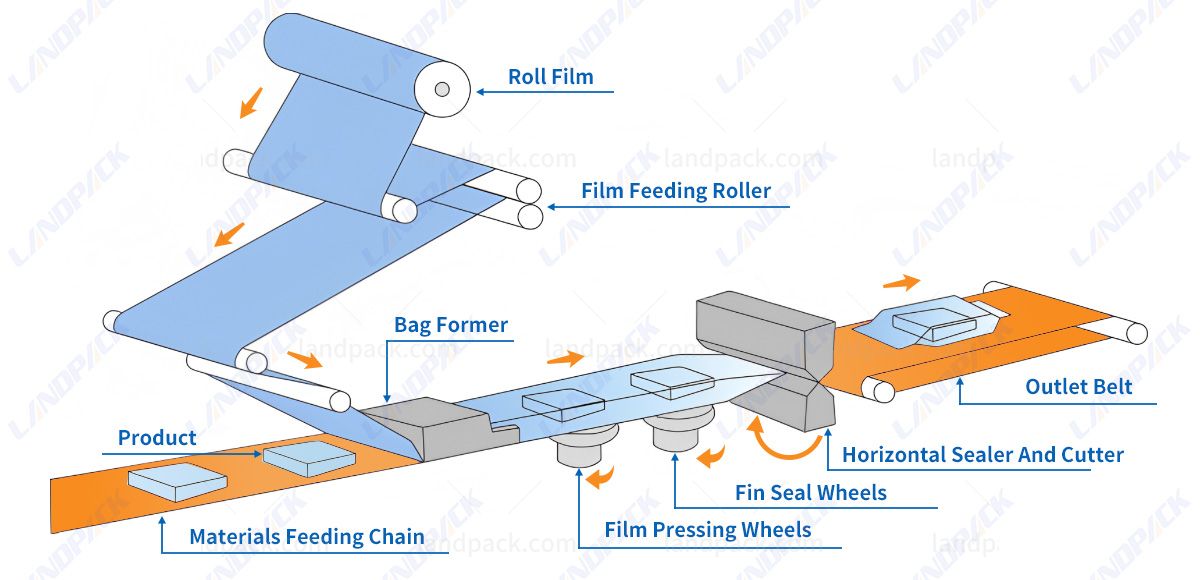 Roll Film

Film Feeding Roller

Bag Former

Product

Materials Feeding Chain

Film Pressing Wheels

Fin Seal Wheels

Horizontal Sealer And Cutter

Outlet Belt

LANDPACK landpack.com