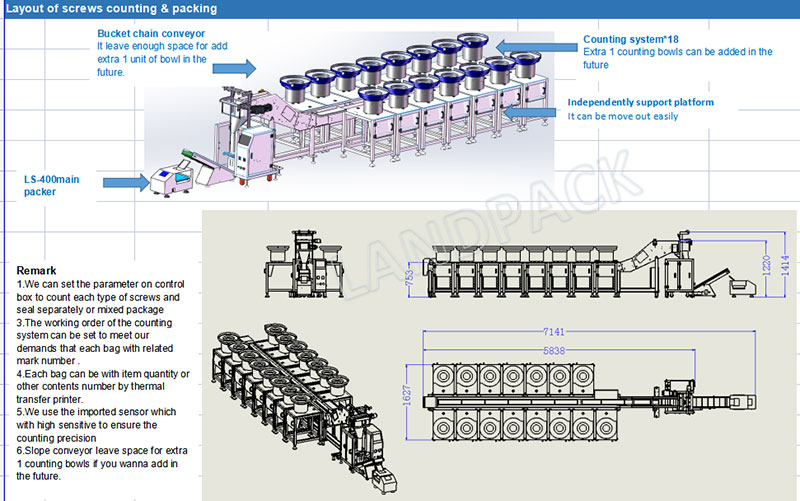 Layout of screws counting & packing

Bucket chain conveyor
It leave enough space for add extra 1 unit of bowl in the future.

Counting system*18
Extra 1 counting bowls can be added in the future

Independently support platform
It can be move out easily

LS-400main packer

LANDPACK

Remark
1.We can set the parameter on control box to count each type of screws and seal separately or mixed package
3.The working order of the counting system can be set to meet our demands that each bag with related mark number .
4.Each bag can be with item quantity or other contents number by thermal transfer printer.
5.We use the imported sensor which with high sensitive to ensure the counting precision
6.Slope conveyor leave space for extra 1 counting bowls if you wanna add in the future.

753
1220
1414
7141
5838
1627