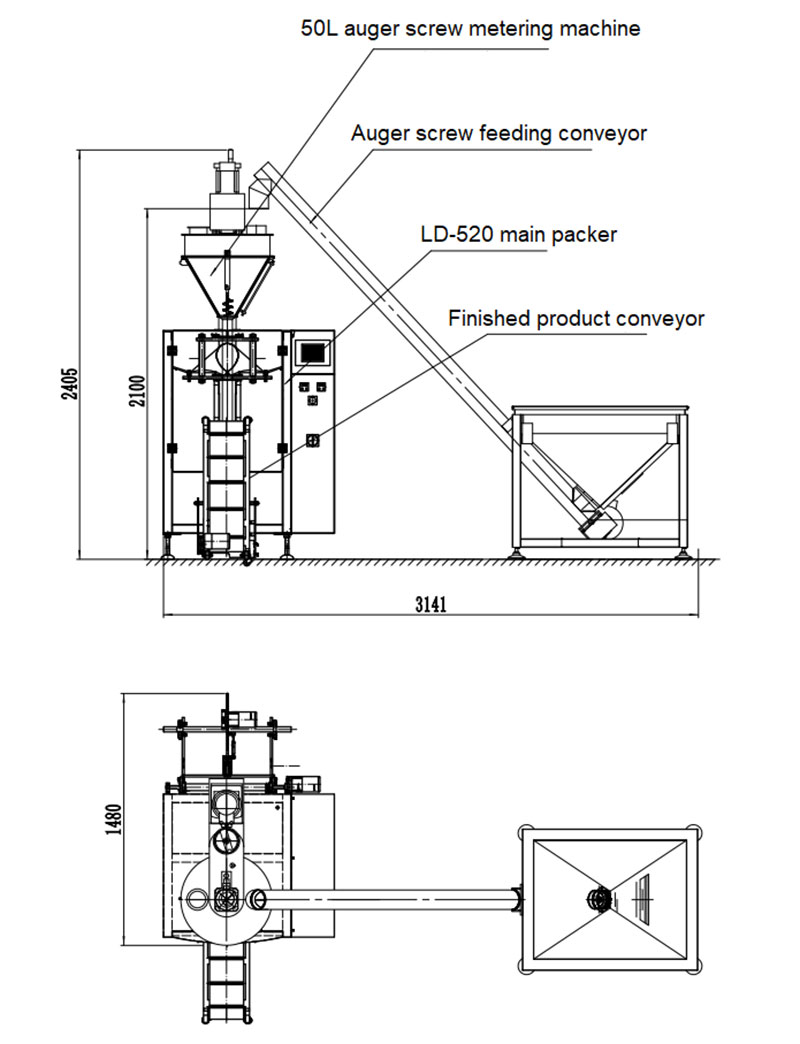 50L auger screw metering machine
Auger screw feeding conveyor
LD-520 main packer
Finished product conveyor
2405
2100
3141
1480