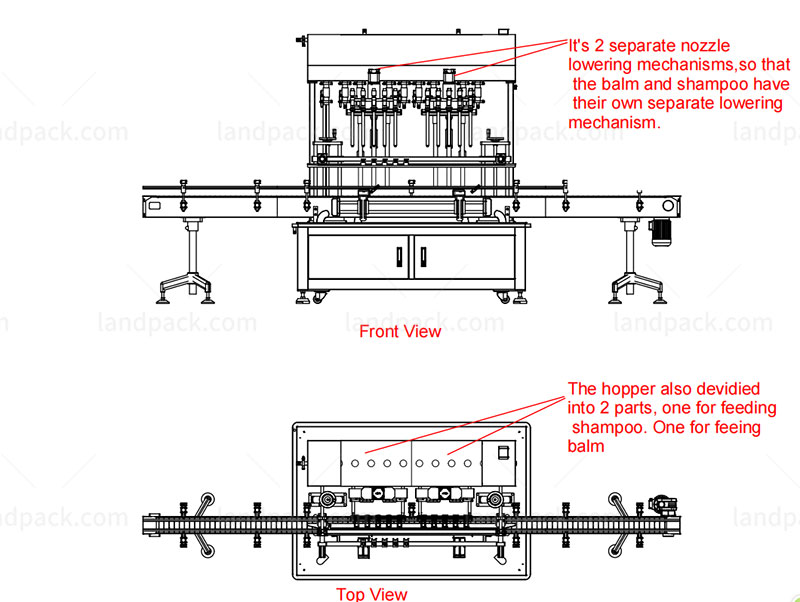 It's 2 separate nozzle lowering mechanisms,so that the balm and shampoo have their own separate lowering mechanism.

landpack.com landpack.com landpack.com landpack.com landpack.com landpack.com

Front View

The hopper also devidied into 2 parts, one for feeding shampoo. One for feeing balm

landpack.com landpack.com

Top View