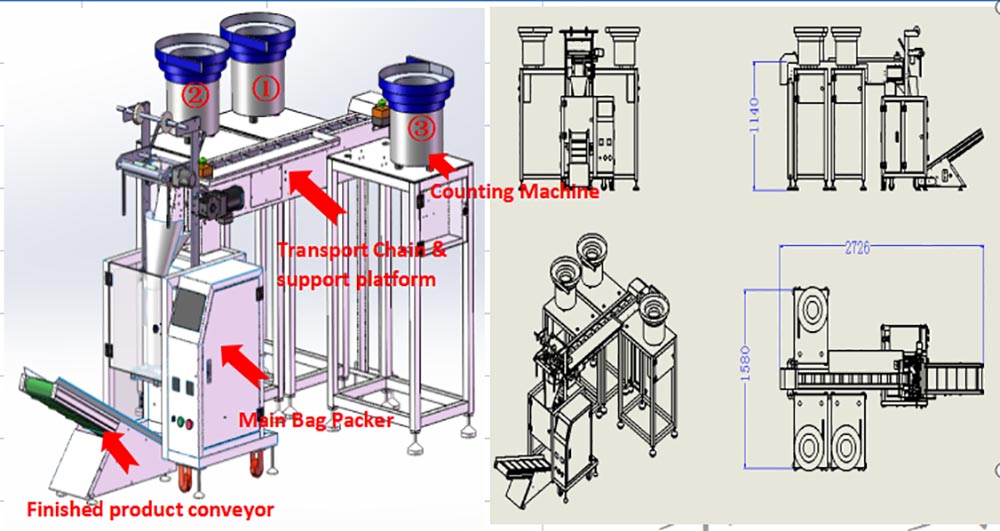 ②
①
③
Counting Machine
Transport Chain & support platform
Main Bag Packer
Finished product conveyor
1140
2726
1580