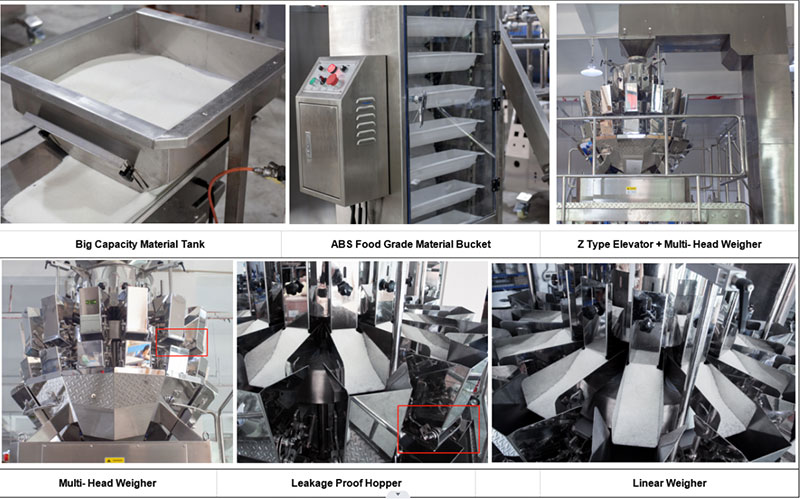 Big Capacity Material Tank

ABS Food Grade Material Bucket

Z Type Elevator + Multi- Head Weigher

Multi- Head Weigher

Leakage Proof Hopper

Linear Weigher